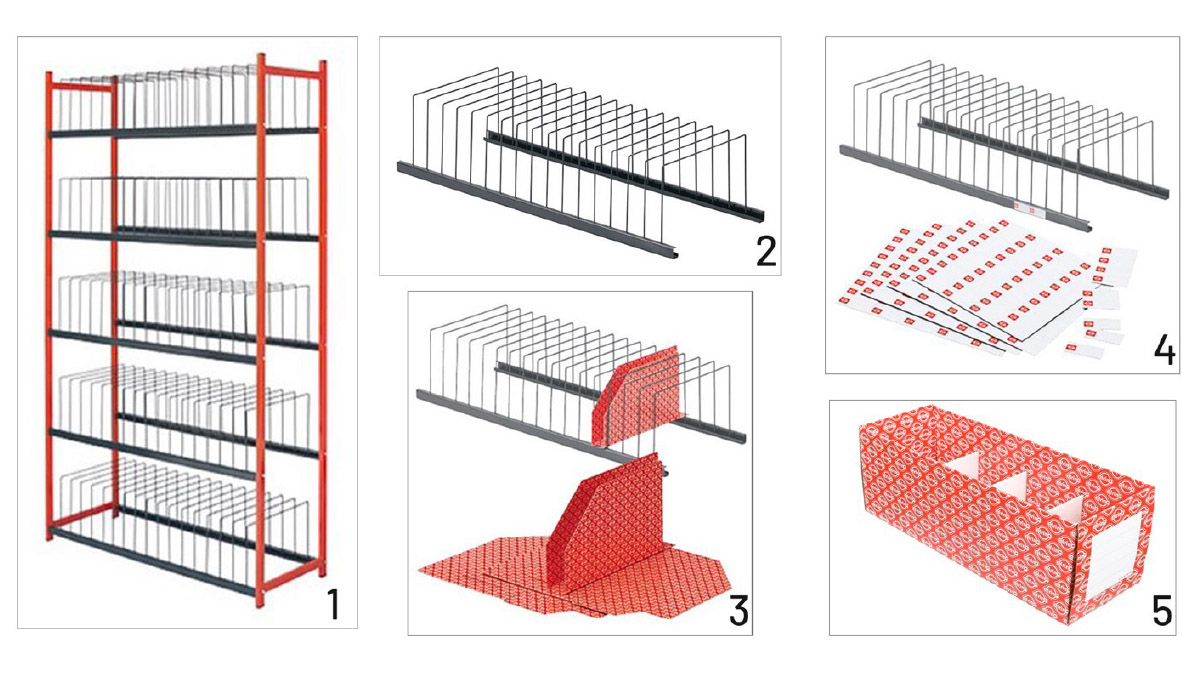 1

2

3

4

5